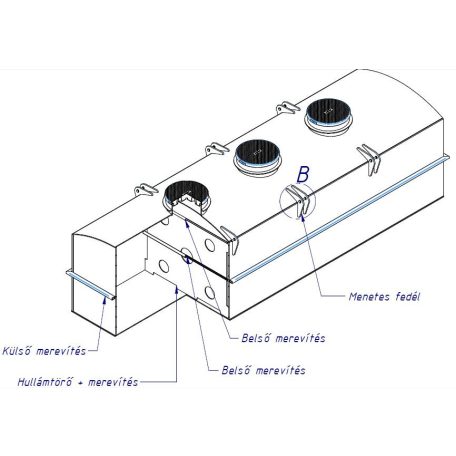 B

Menetes fedél

Belső merevítés

Külső merevítés

Belső merevítés

Hullámtörő + merevítés